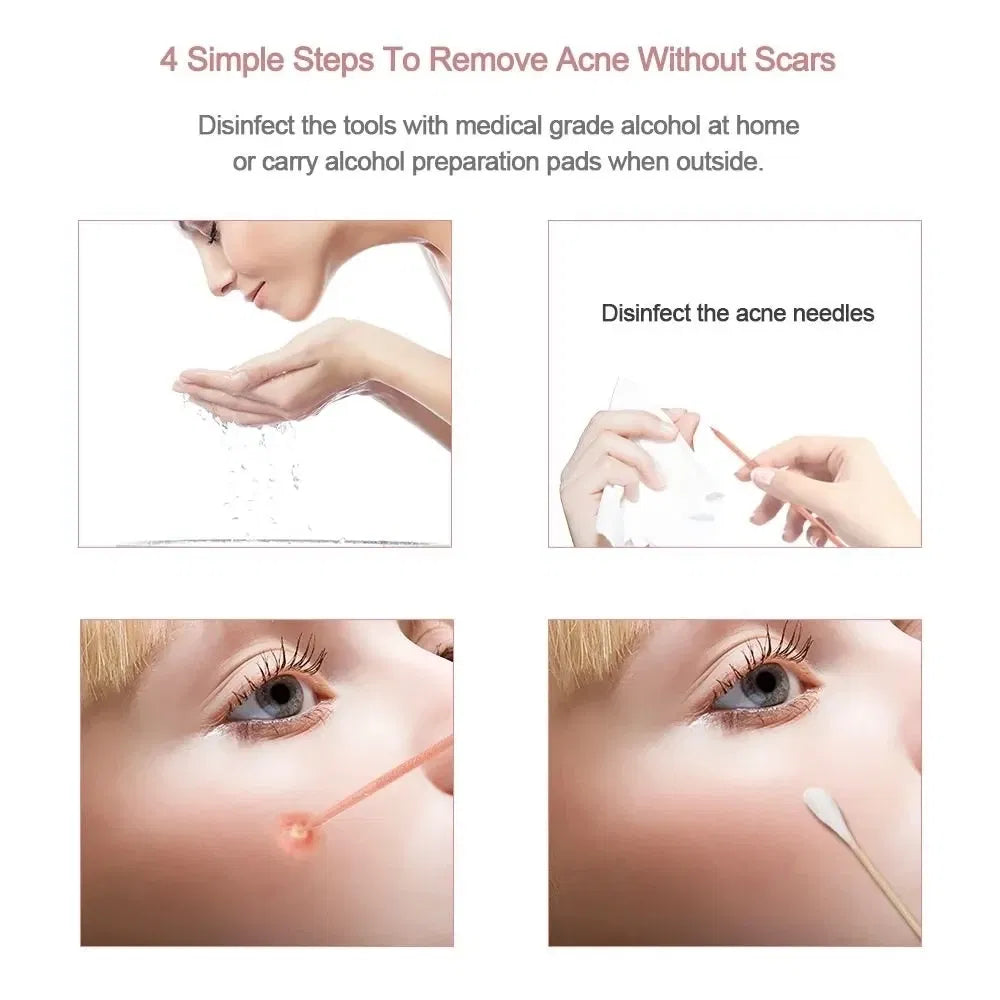 4 Simple Steps To Remove Acne Without Scars

Disinfect the tools with medical grade alcohol at home or carry alcohol preparation pads when outside.

Disinfect the acne needles