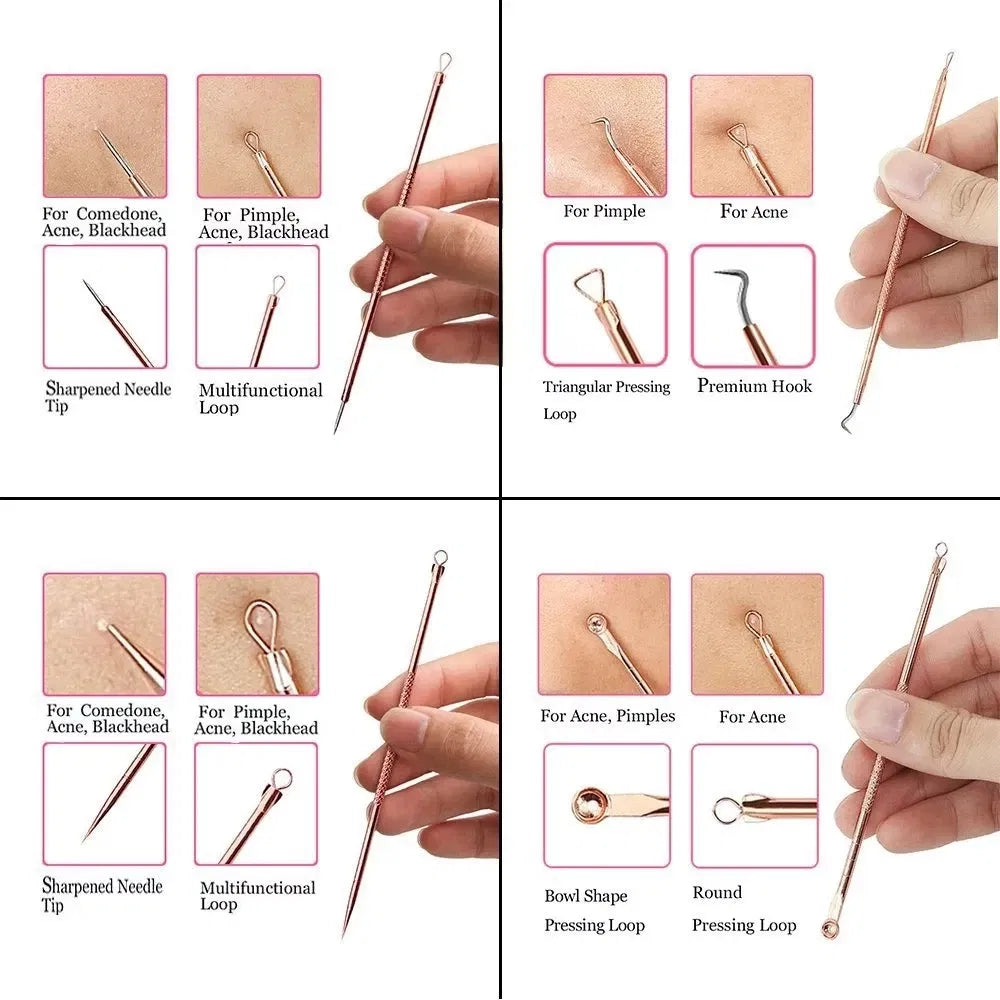 For Comedone, Acne, Blackhead

For Pimple, Acne, Blackhead

Sharpened Needle Tip

Multifunctional Loop

For Pimple

For Acne

Triangular Pressing Loop

Premium Hook

For Comedone, Acne, Blackhead

For Pimple, Acne, Blackhead

Sharpened Needle Tip

Multifunctional Loop

For Acne, Pimples

For Acne

Bowl Shape Pressing Loop

Round Pressing Loop