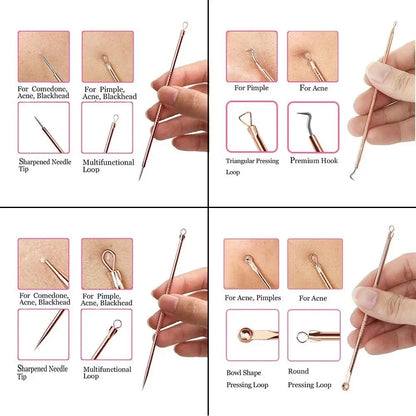 For Comedone, Acne, Blackhead

For Pimple, Acne, Blackhead

Sharpened Needle Tip

Multifunctional Loop

For Pimple

For Acne

Triangular Pressing Loop

Premium Hook

For Comedone, Acne, Blackhead

For Pimple, Acne, Blackhead

Sharpened Needle Tip

Multifunctional Loop

For Acne, Pimples

For Acne

Bowl Shape Pressing Loop

Round Pressing Loop